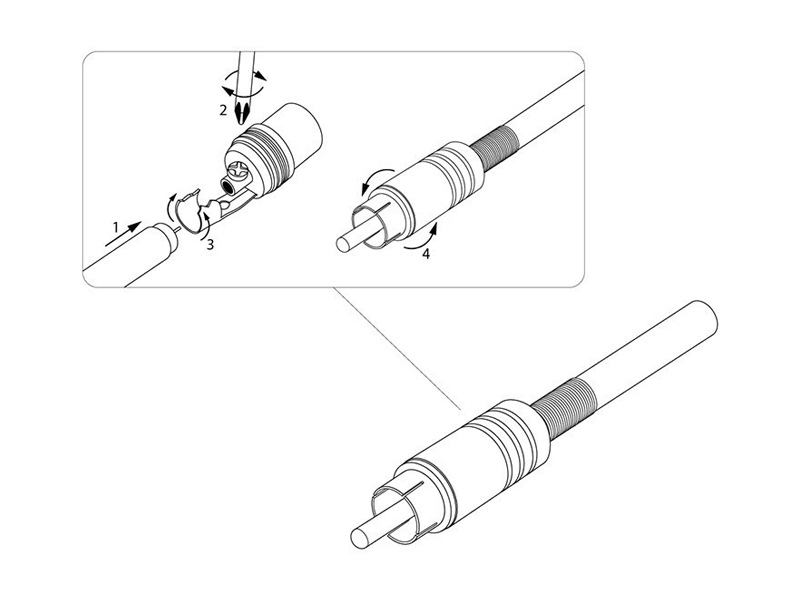 2
1
3
4