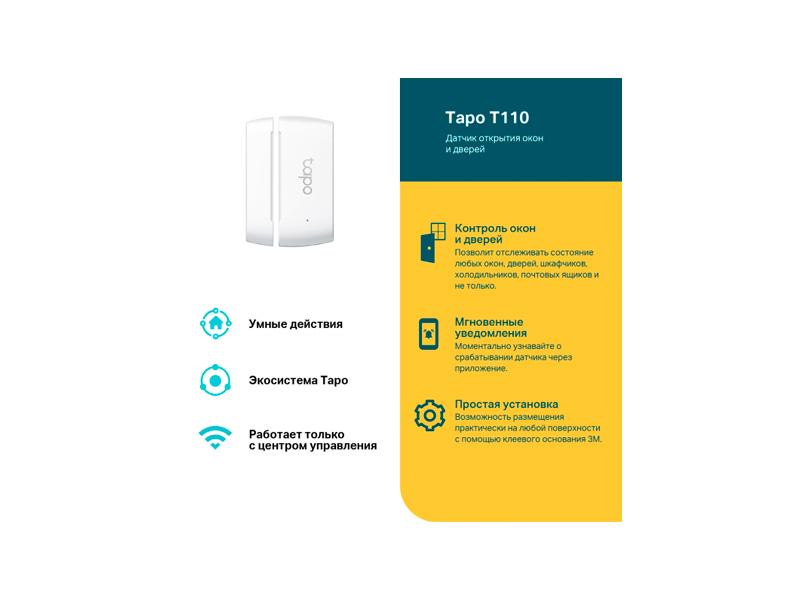 tapo

Умные действия

Экосистема Tapo

Работает только с центром управления

Tapo T110

Датчик открытия окон и дверей

Контроль окон и дверей
Позволит отслеживать состояние любых окон, дверей, шкафчиков, холодильников, почтовых ящиков и не только.

Мгновенные уведомления
Моментально узнавайте о срабатывании датчика через приложение.

Простая установка
Возможность размещения практически на любой поверхности с помощью клеевого основания 3М.